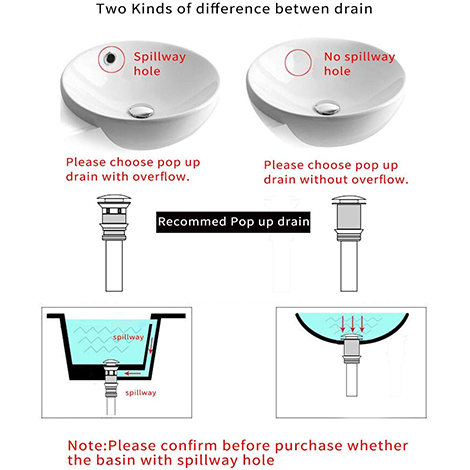 Two Kinds of difference betwen drain

Spillway hole

No spillway hole

Please choose pop up drain with overflow.

Please choose pop up drain without overflow.

Recommed Pop up drain

spillway

spillway

Note:Please confirm before purchase whether the basin with spillway hole