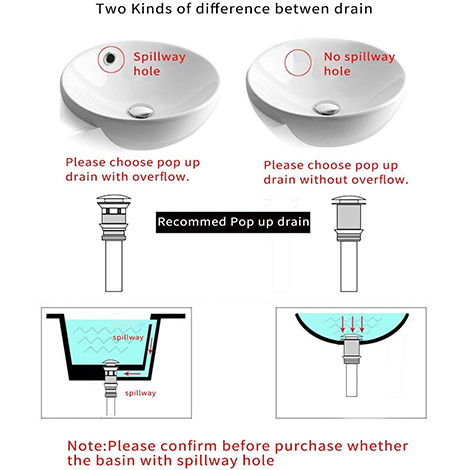 Two Kinds of difference betwen drain

Spillway hole

No spillway hole

Please choose pop up drain with overflow.

Please choose pop up drain without overflow.

Recommed Pop up drain

spillway

spillway

Note:Please confirm before purchase whether the basin with spillway hole