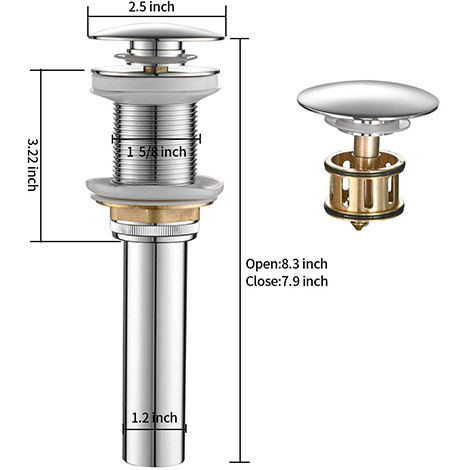 2.5 inch

3.22 inch

1 5/8 inch

Open:8.3 inch
Close:7.9 inch

1.2 inch