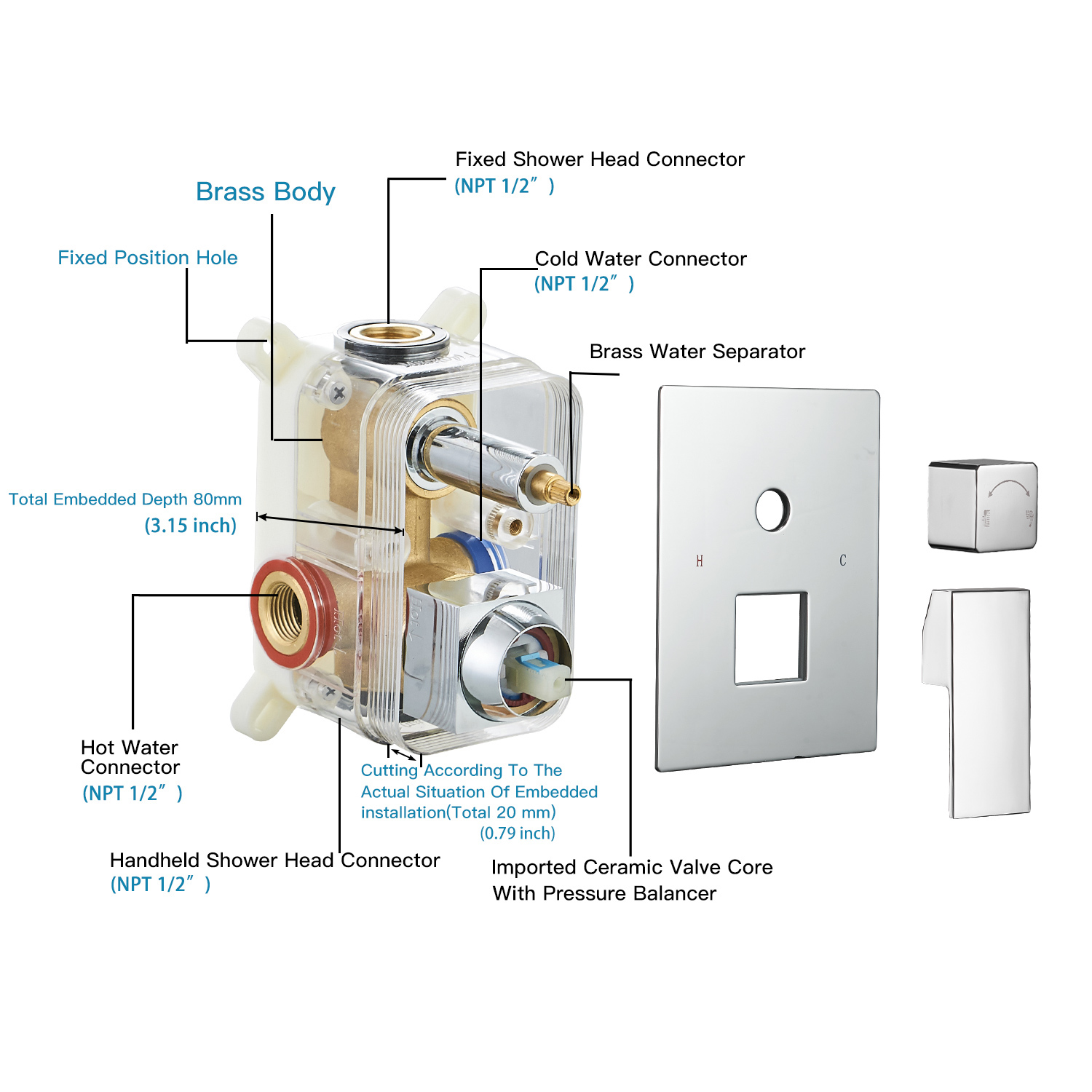 Fixed Shower Head Connector
(NPT 1/2″ )

Brass Body

Fixed Position Hole

Cold Water Connector
(NPT 1/2″ )

Brass Water Separator

Total Embedded Depth 80mm
(3.15 inch)

H

C

Hot Water Connector
(NPT 1/2″ )

Cutting According To The Actual Situation Of Embedded installation(Total 20 mm)
(0.79 inch)

Handheld Shower Head Connector
(NPT 1/2″ )

Imported Ceramic Valve Core
With Pressure Balancer