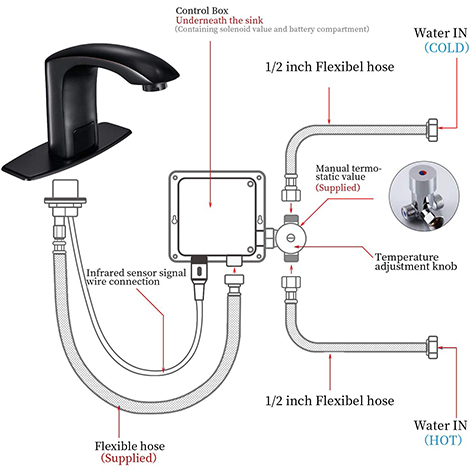 Control Box
Underneath the sink
(Containing solenoid value and battery compartment)

Water IN
(COLD)

1/2 inch Flexibel hose

Manual termostatic value
(Supplied)

Temperature adjustment knob

Infrared sensor signal wire connection

1/2 inch Flexibel hose

Water IN
(HOT)

Flexible hose
(Supplied)