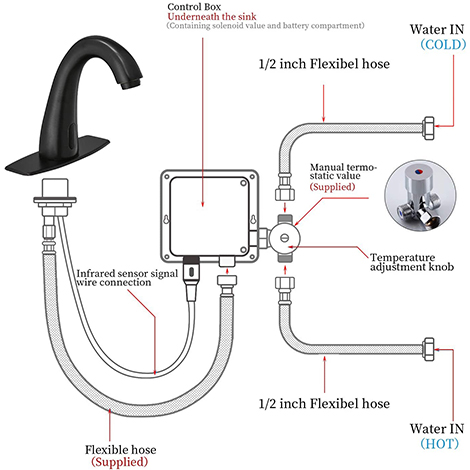 Control Box
Underneath the sink
(Containing solenoid value and battery compartment)

Water IN
(COLD)

1/2 inch Flexibel hose

Manual termostatic value
(Supplied)

Temperature adjustment knob

Infrared sensor signal wire connection

1/2 inch Flexibel hose

Water IN
(HOT)

Flexible hose
(Supplied)