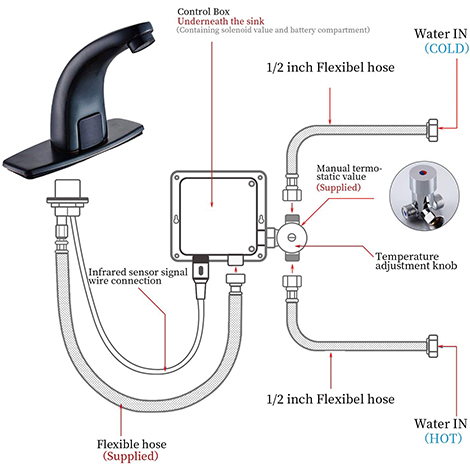 Control Box
Underneath the sink
(Containing solenoid value and battery compartment)

Water IN
(COLD)

1/2 inch Flexibel hose

Manual termostatic value
(Supplied)

Temperature adjustment knob

Infrared sensor signal wire connection

1/2 inch Flexibel hose

Water IN
(HOT)

Flexible hose
(Supplied)