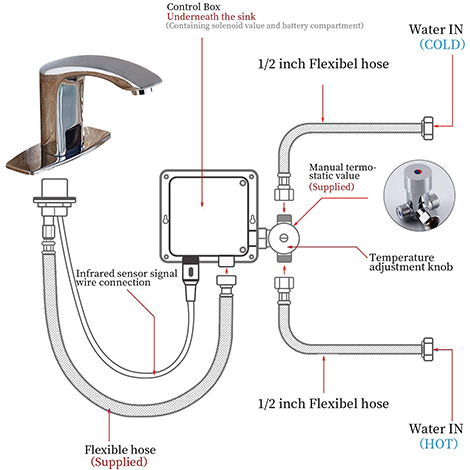 Control Box
Underneath the sink
(Containing solenoid value and battery compartment)

Water IN
(COLD)

1/2 inch Flexibel hose

Manual termostatic value
(Supplied)

Temperature adjustment knob

Infrared sensor signal wire connection

1/2 inch Flexibel hose

Water IN
(HOT)

Flexible hose
(Supplied)