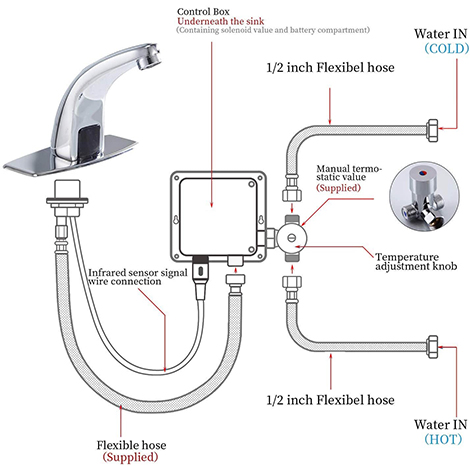 Control Box
Underneath the sink
(Containing solenoid value and battery compartment)

Water IN
(COLD)

1/2 inch Flexibel hose

Manual termostatic value
(Supplied)

Temperature adjustment knob

Infrared sensor signal wire connection

1/2 inch Flexibel hose

Water IN
(HOT)

Flexible hose
(Supplied)