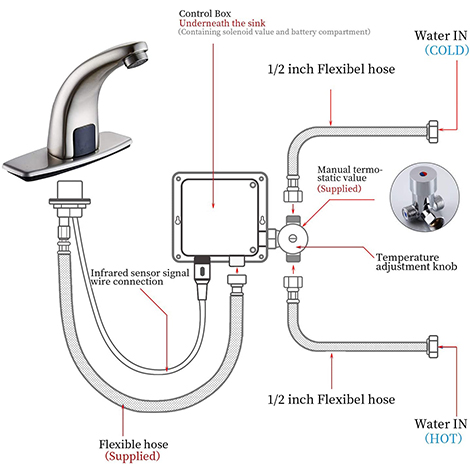 Control Box
Underneath the sink
(Containing solenoid value and battery compartment)

Water IN
(COLD)

1/2 inch Flexibel hose

Manual termostatic value
(Supplied)

Temperature adjustment knob

Infrared sensor signal wire connection

1/2 inch Flexibel hose

Water IN
(HOT)

Flexible hose
(Supplied)