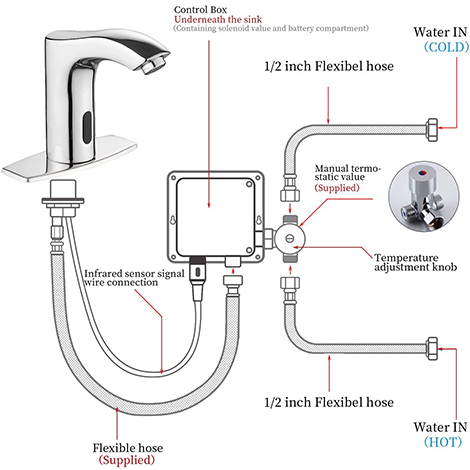 Control Box
Underneath the sink
(Containing solenoid value and battery compartment)

Water IN
(COLD)

1/2 inch Flexibel hose

Manual termostatic value
(Supplied)

Temperature adjustment knob

Infrared sensor signal wire connection

1/2 inch Flexibel hose

Water IN
(HOT)

Flexible hose
(Supplied)